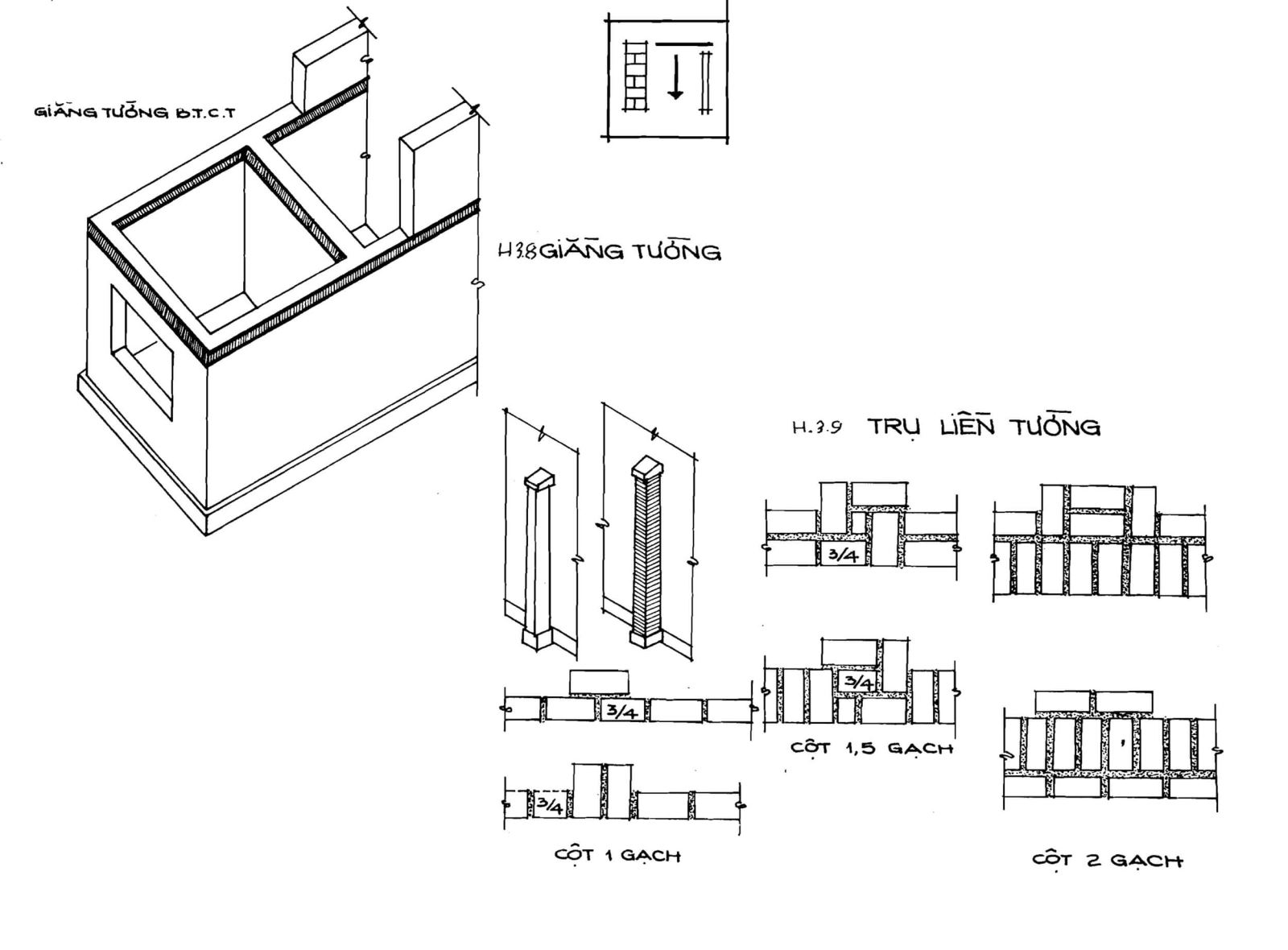 GIẰNG TƯỜNG B.T.C.T

H3.8 GIẰNG TƯỜNG

H.3.9 TRỤ LIỀN TƯỜNG

3/4

3/4

3/4

3/4

CỘT 1,5 GẠCH

CỘT 1 GẠCH

CỘT 2 GẠCH