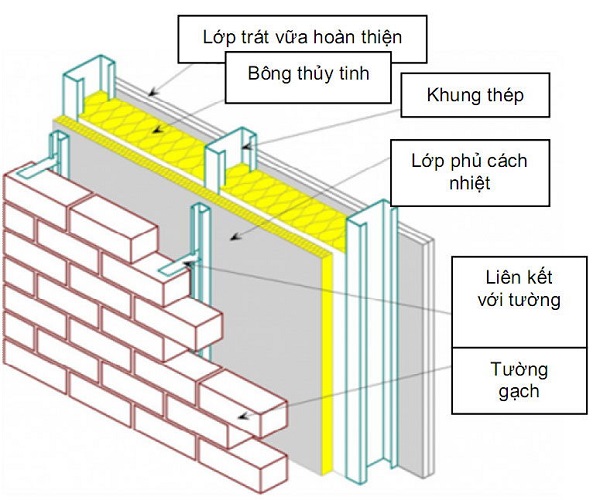 Lớp trát vữa hoàn thiện

Bông thủy tinh

Khung thép

Lớp phủ cách nhiệt

Liên kết với tường

Tường gạch